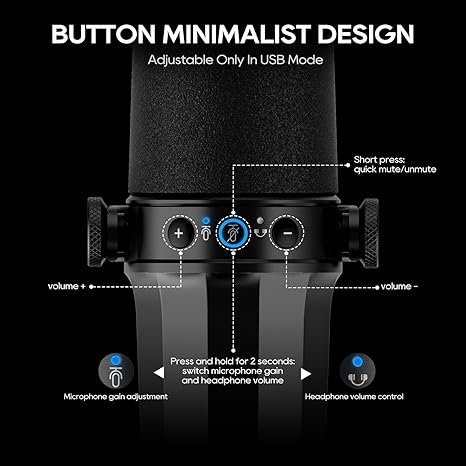 BUTTON MINIMALIST DESIGN

Adjustable Only In USB Mode

Short press: quick mute/unmute

+

−

volume +

volume −

Press and hold for 2 seconds: switch microphone gain and headphone volume

Microphone gain adjustment

Headphone volume control